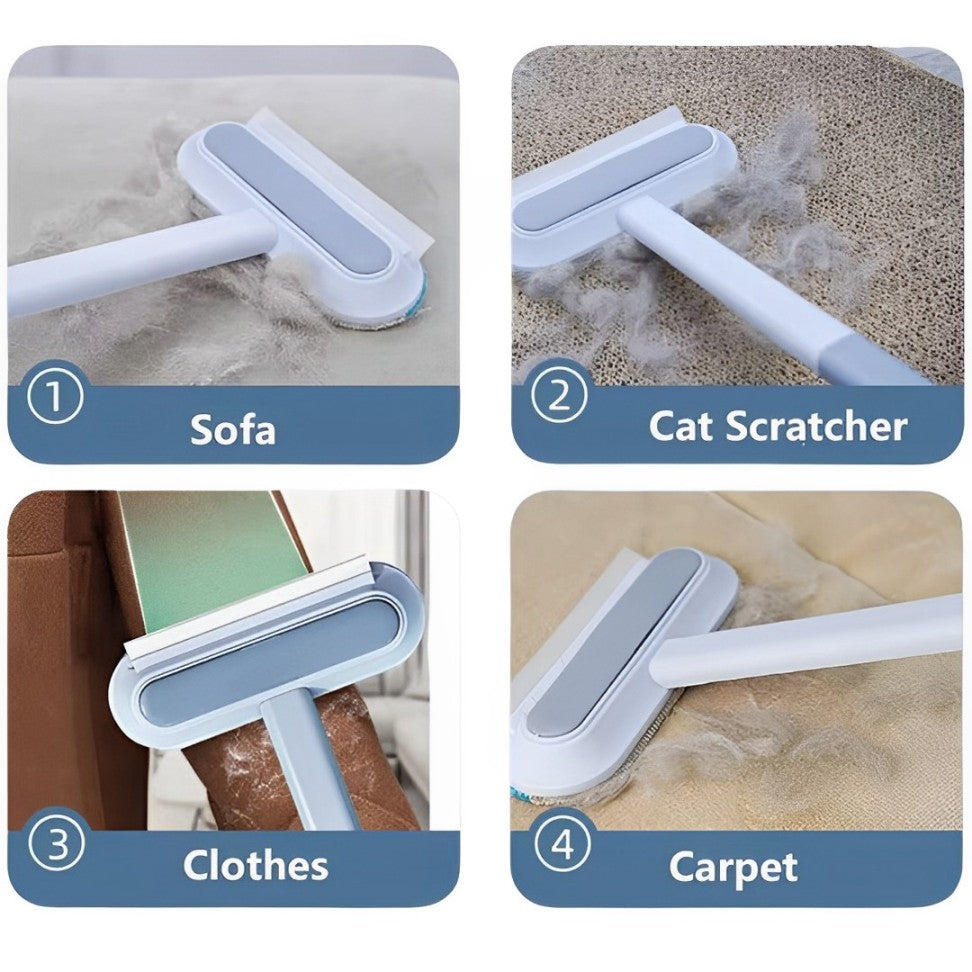 ① Sofa

② Cat Scratcher

③ Clothes

④ Carpet